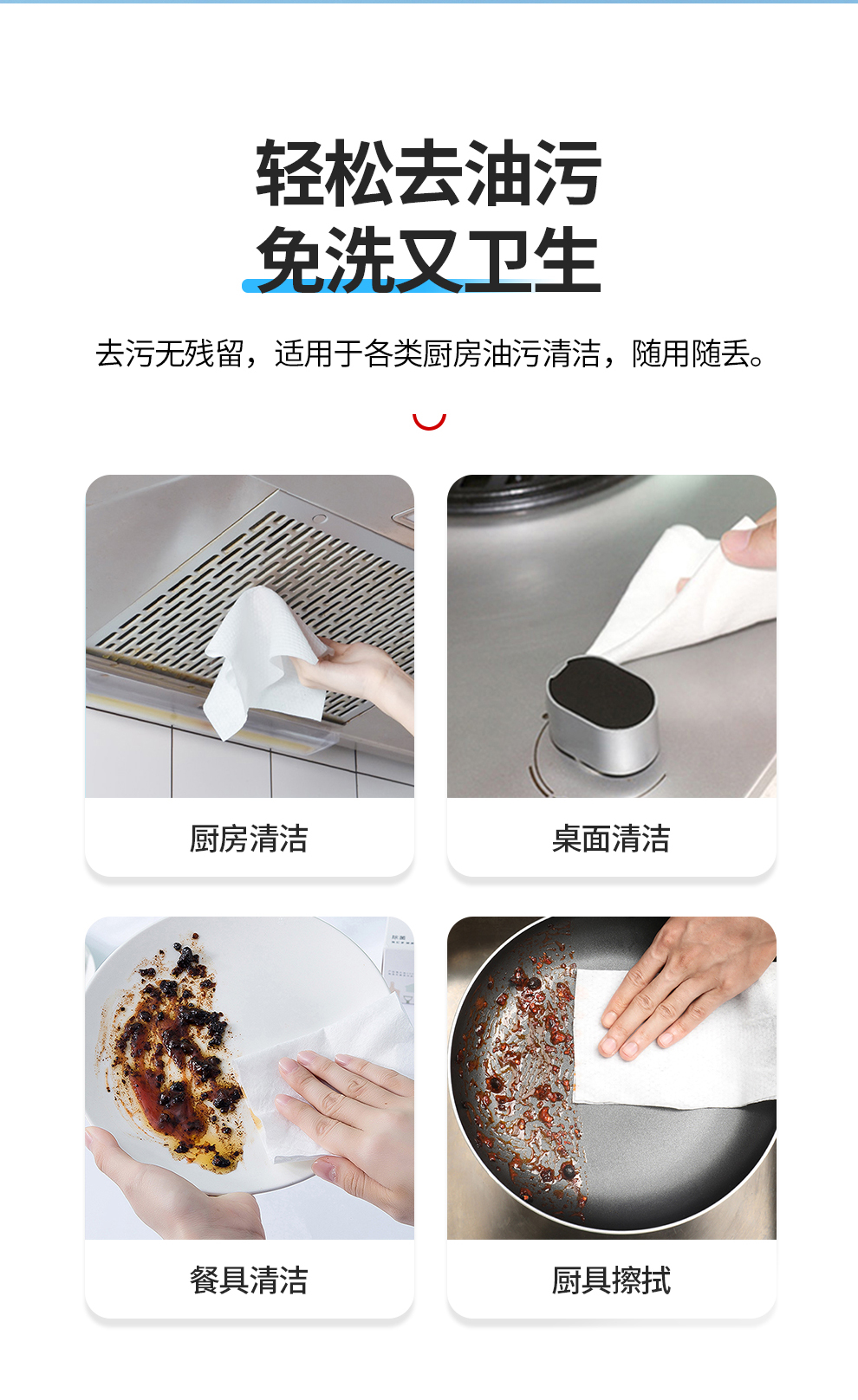 轻松去油污
免洗又卫生

去污无残留，适用于各类厨房油污清洁，随用随丢。

厨房清洁

桌面清洁

餐具清洁

厨具擦拭